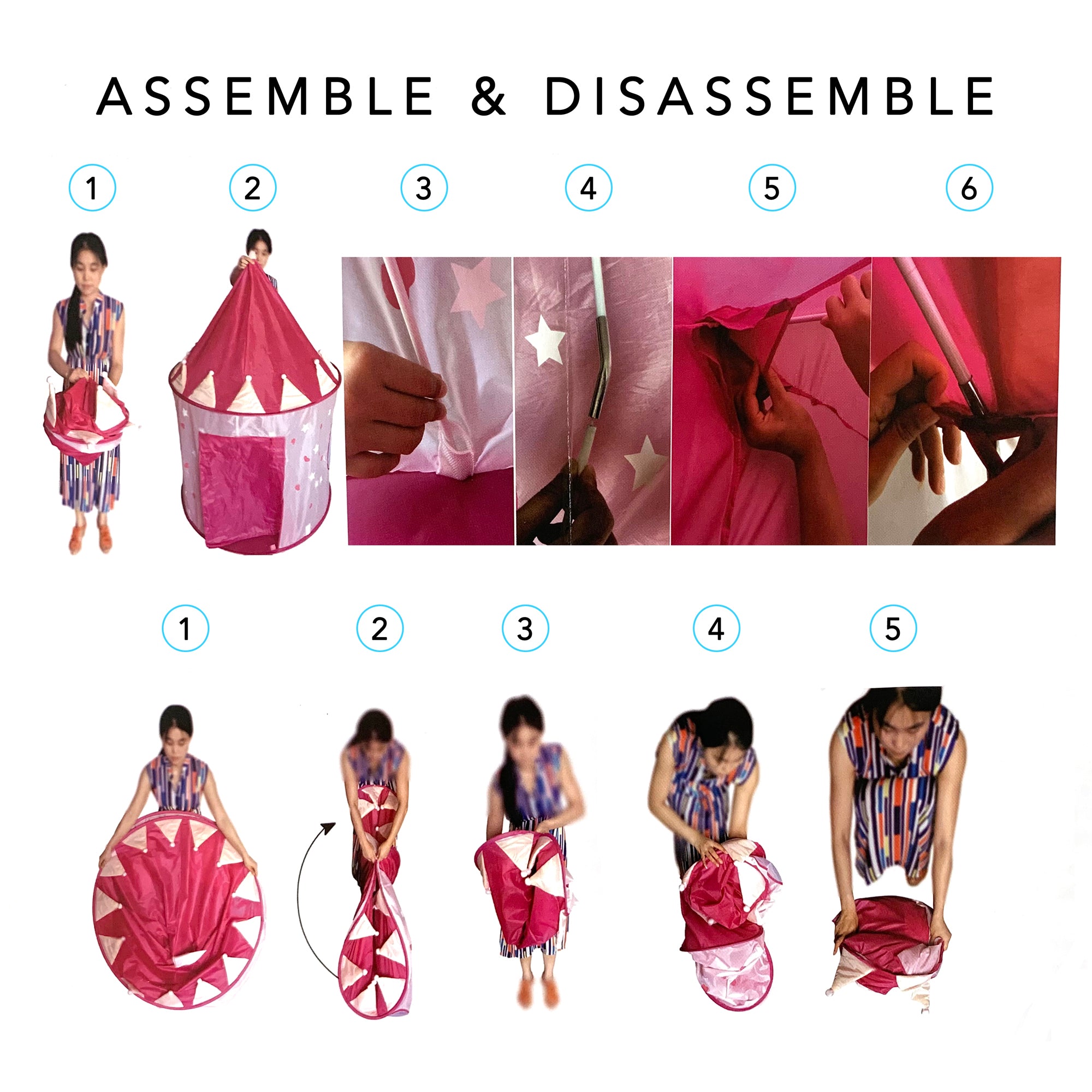 ASSEMBLE & DISASSEMBLE

1 2 3 4 5 6

1 2 3 4 5